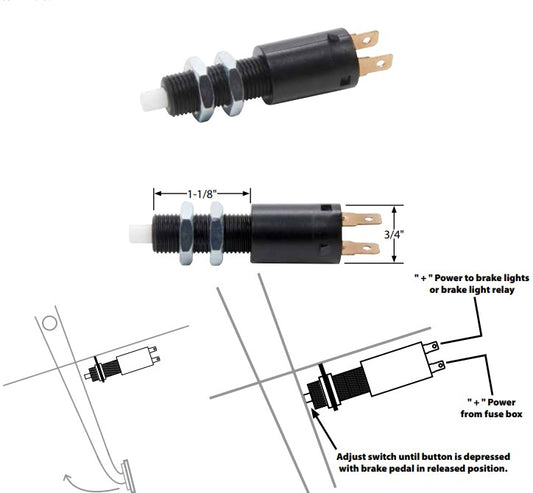 1-1/8"

3/4"

" + " Power to brake lights or brake light relay

" + " Power from fuse box

Adjust switch until button is depressed with brake pedal in released position.