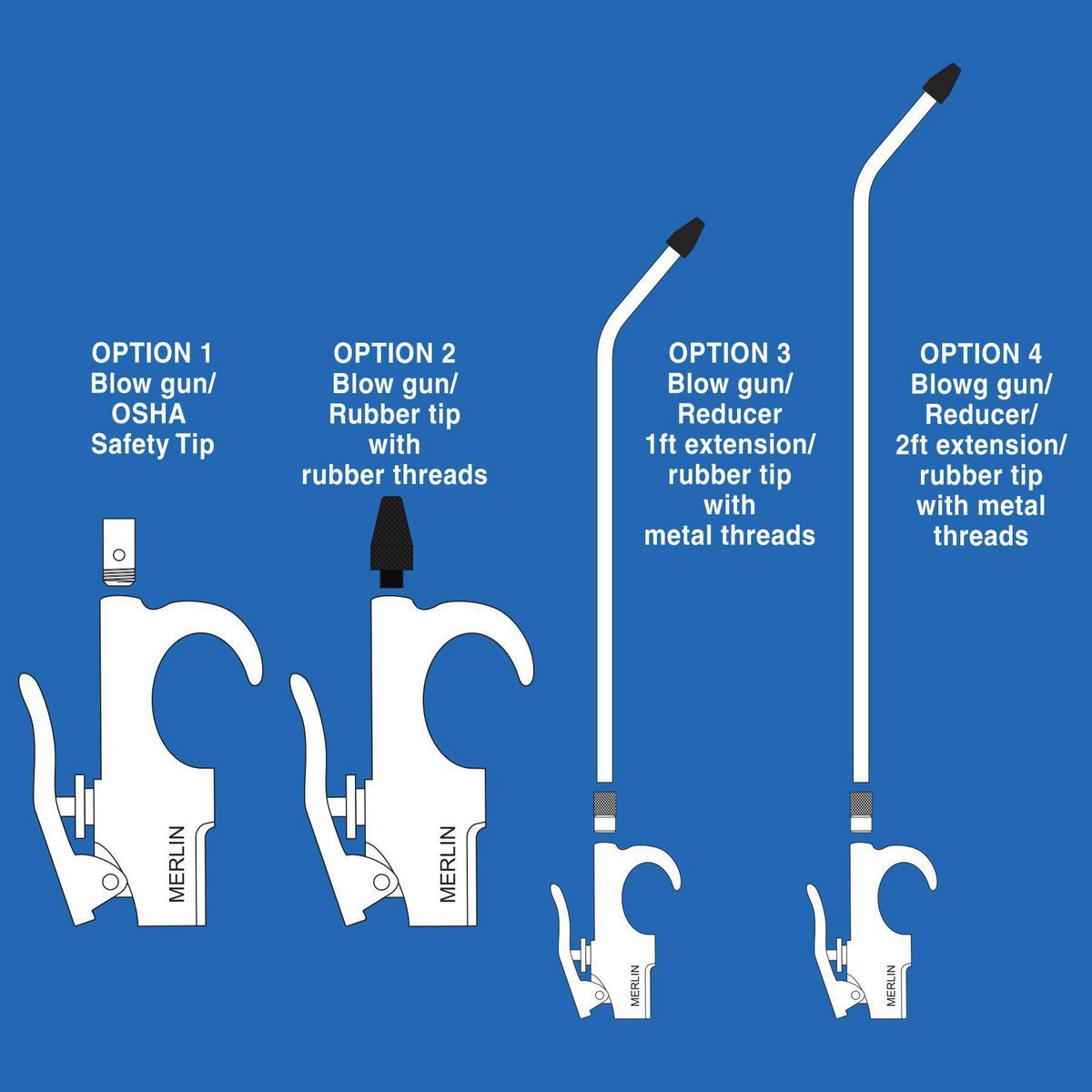 OPTION 1
Blow gun/
OSHA
Safety Tip

MERLIN

OPTION 2
Blow gun/
Rubber tip
with
rubber threads

MERLIN

OPTION 3
Blow gun/
Reducer
1ft extension/
rubber tip
with
metal threads

MERLIN

OPTION 4
Blowg gun/
Reducer/
2ft extension/
rubber tip
with metal
threads

MERLIN